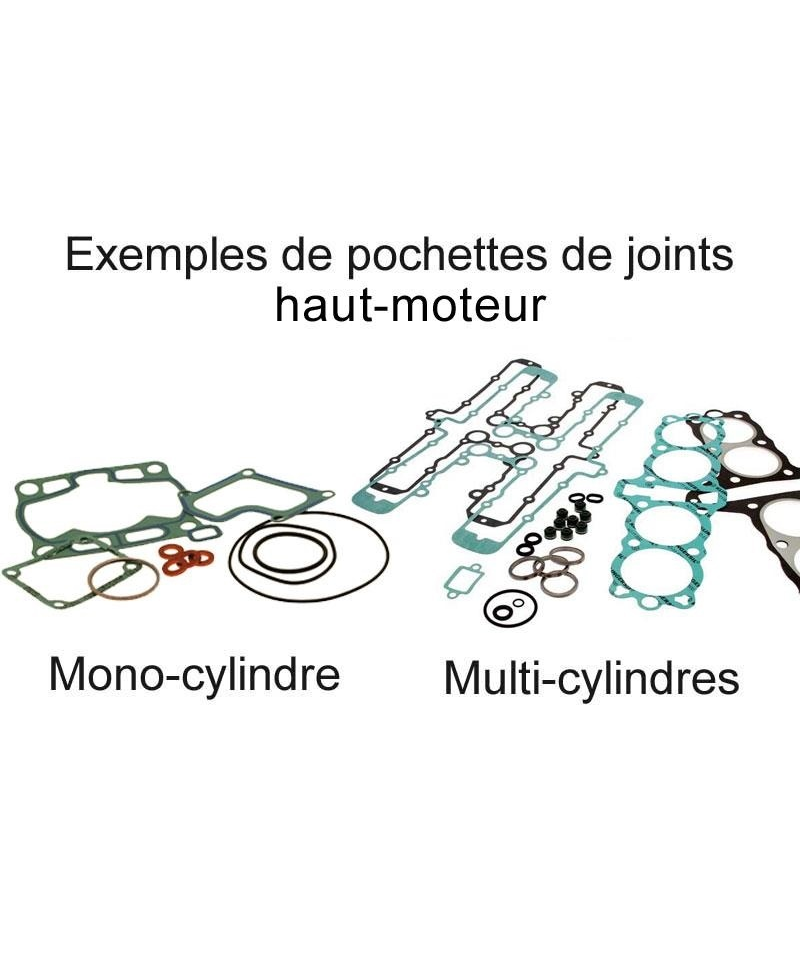 Exemples de pochettes de joints haut-moteur

Mono-cylindre

Multi-cylindres