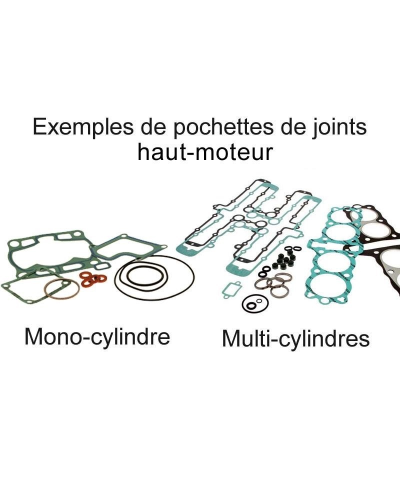 Exemples de pochettes de joints haut-moteur

Mono-cylindre

Multi-cylindres