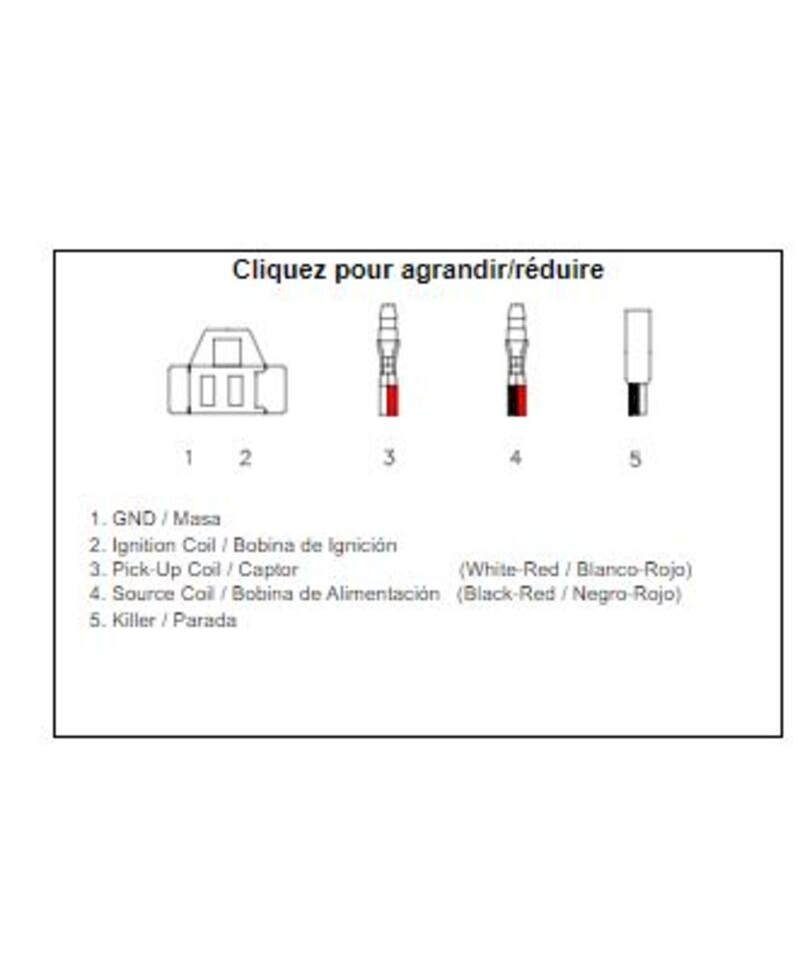 Cliquez pour agrandir/réduire

1 2 3 4 5

1. GND / Masa
2. Ignition Coil / Bobina de Ignición
3. Pick-Up Coil / Captor (White-Red / Blanco-Rojo)
4. Source Coil / Bobina de Alimentación (Black-Red / Negro-Rojo)
5. Killer / Parada