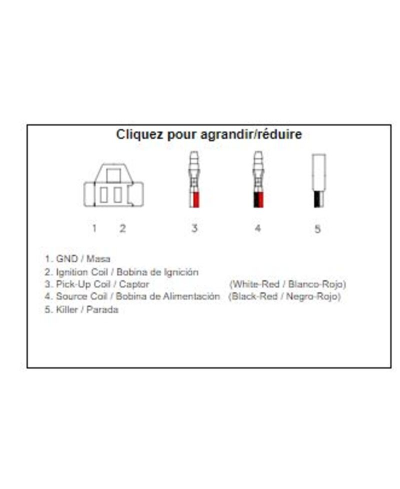 Cliquez pour agrandir/réduire

1 2 3 4 5

1. GND / Masa
2. Ignition Coil / Bobina de Ignición
3. Pick-Up Coil / Captor (White-Red / Blanco-Rojo)
4. Source Coil / Bobina de Alimentación (Black-Red / Negro-Rojo)
5. Killer / Parada